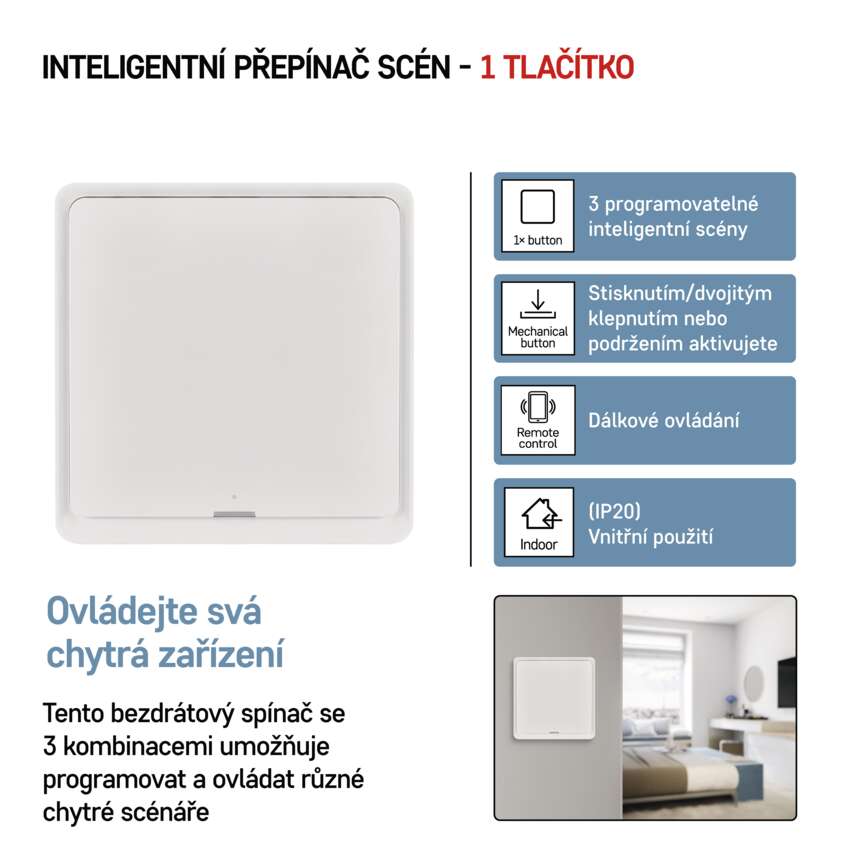 INTELIGENTNÍ PŘEPÍNAČ SCÉN - 1 TLAČÍTKO

1× button
3 programovatelné inteligentní scény

Mechanical button
Stisknutím/dvojitým klepnutím nebo podržením aktivujete

Remote control
Dálkové ovládání

Indoor
(IP20)
Vnitřní použití

Ovládejte svá chytrá zařízení

Tento bezdrátový spínač se 3 kombinacemi umožňuje programovat a ovládat různé chytré scénáře