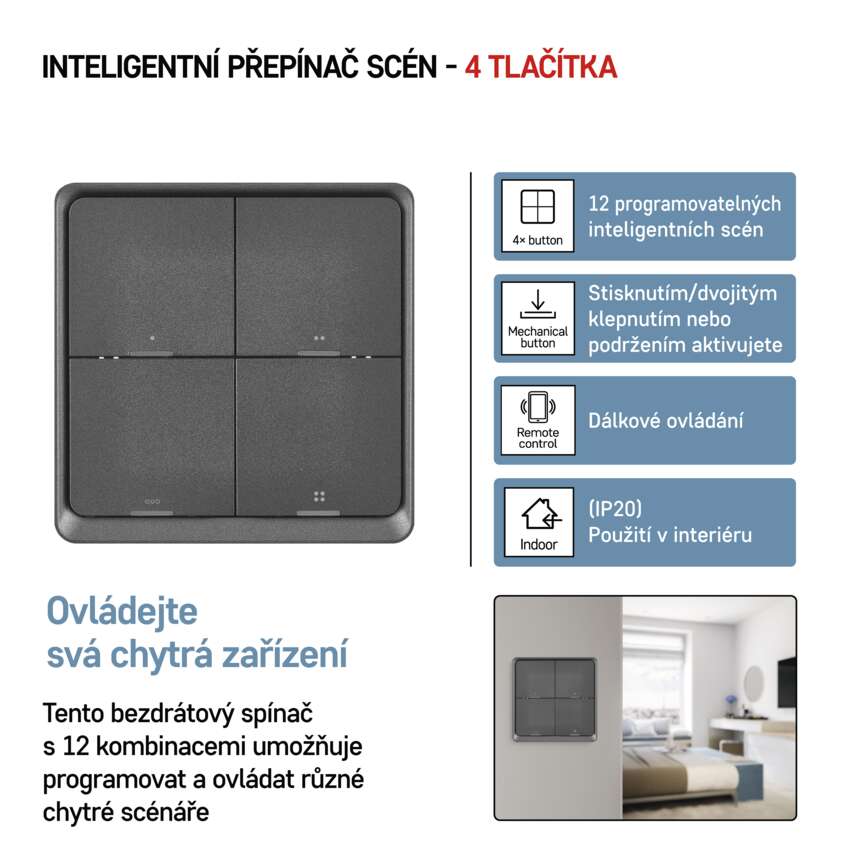 INTELIGENTNÍ PŘEPÍNAČ SCÉN - 4 TLAČÍTKA

4× button
12 programovatelných inteligentních scén

Mechanical button
Stisknutím/dvojitým klepnutím nebo podržením aktivujete

Remote control
Dálkové ovládání

Indoor
(IP20)
Použití v interiéru

Ovládejte svá chytrá zařízení

Tento bezdrátový spínač s 12 kombinacemi umožňuje programovat a ovládat různé chytré scénáře