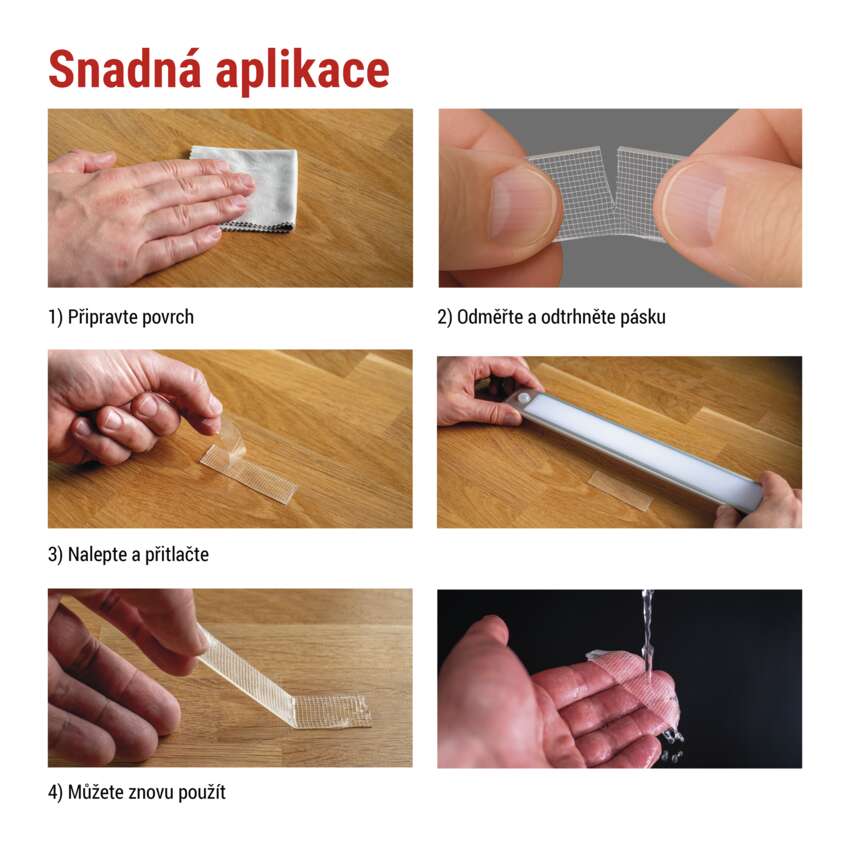 Snadná aplikace

1) Připravte povrch

2) Odměřte a odtrhněte pásku

3) Nalepte a přitlačte

4) Můžete znovu použít