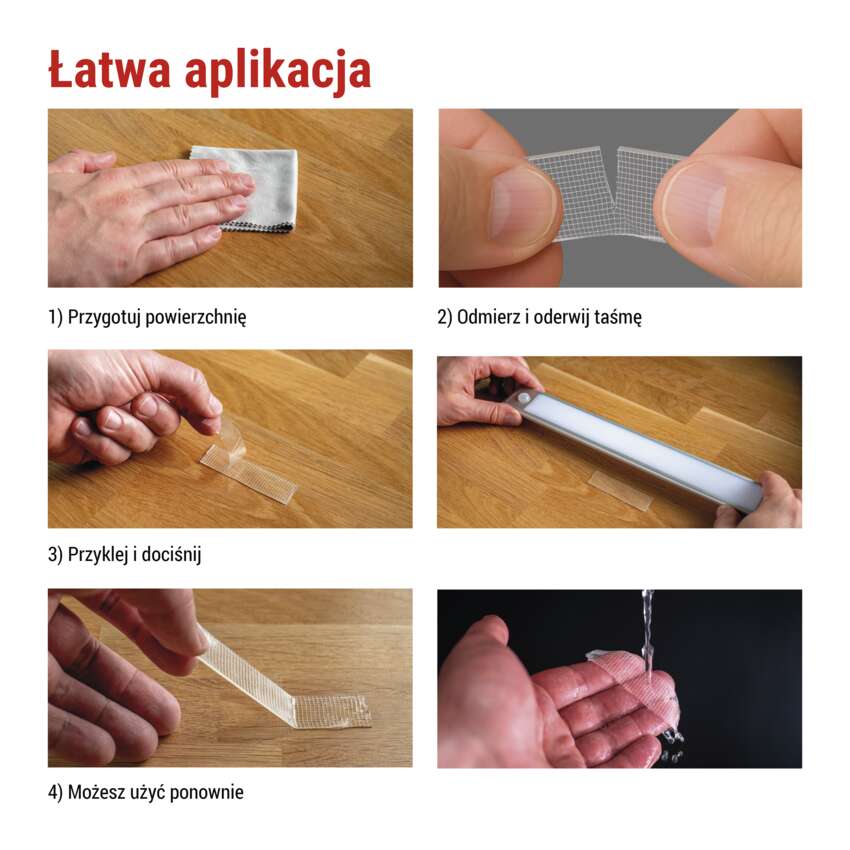 Łatwa aplikacja

1) Przygotuj powierzchnię

2) Odmierz i oderwij taśmę

3) Przyklej i dociśnij

4) Możesz użyć ponownie