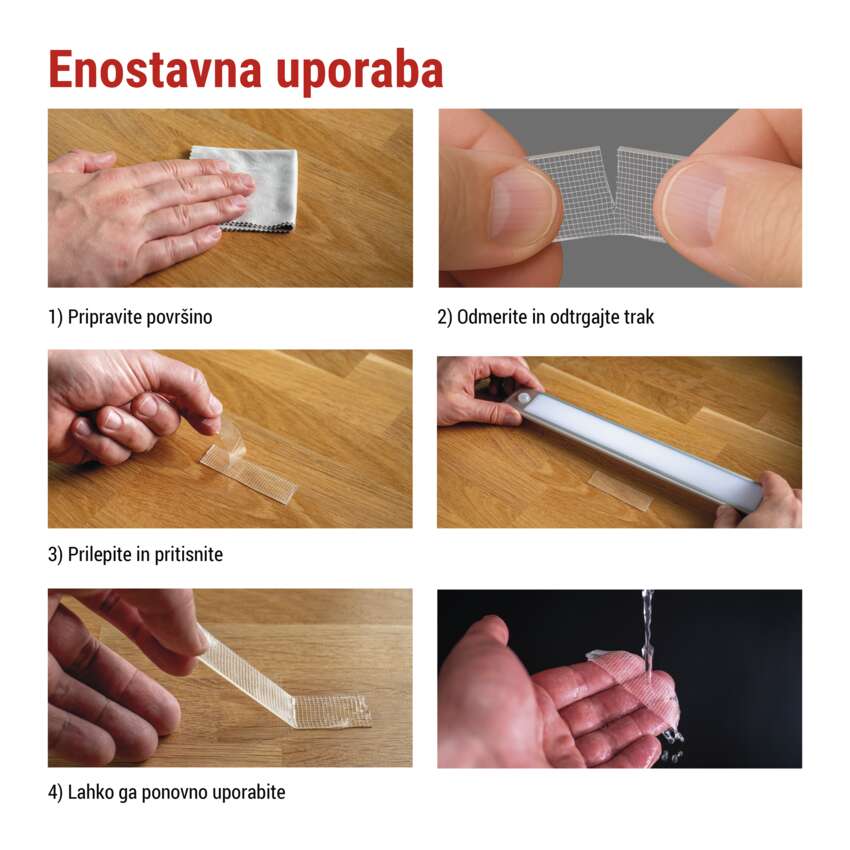 Enostavna uporaba

1) Pripravite površino

2) Odmerite in odtrgajte trak

3) Prilepite in pritisnite

4) Lahko ga ponovno uporabite