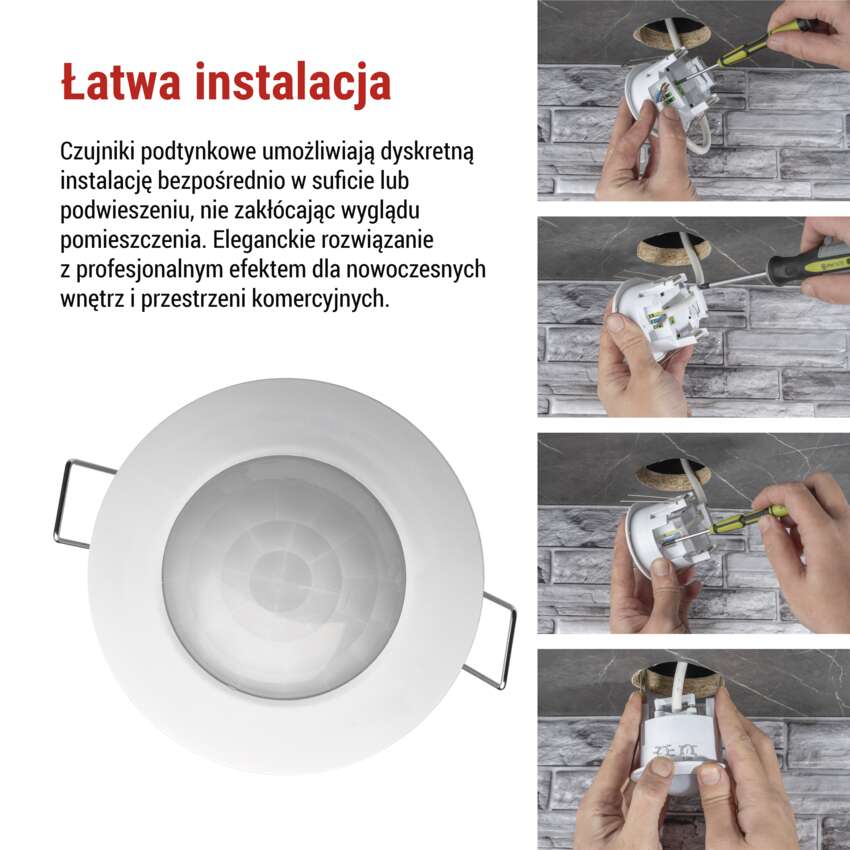 Łatwa instalacja

Czujniki podtynkowe umożliwiają dyskretną instalację bezpośrednio w suficie lub podwieszeniu, nie zakłócając wyglądu pomieszczenia. Eleganckie rozwiązanie z profesjonalnym efektem dla nowoczesnych wnętrz i przestrzeni komercyjnych.