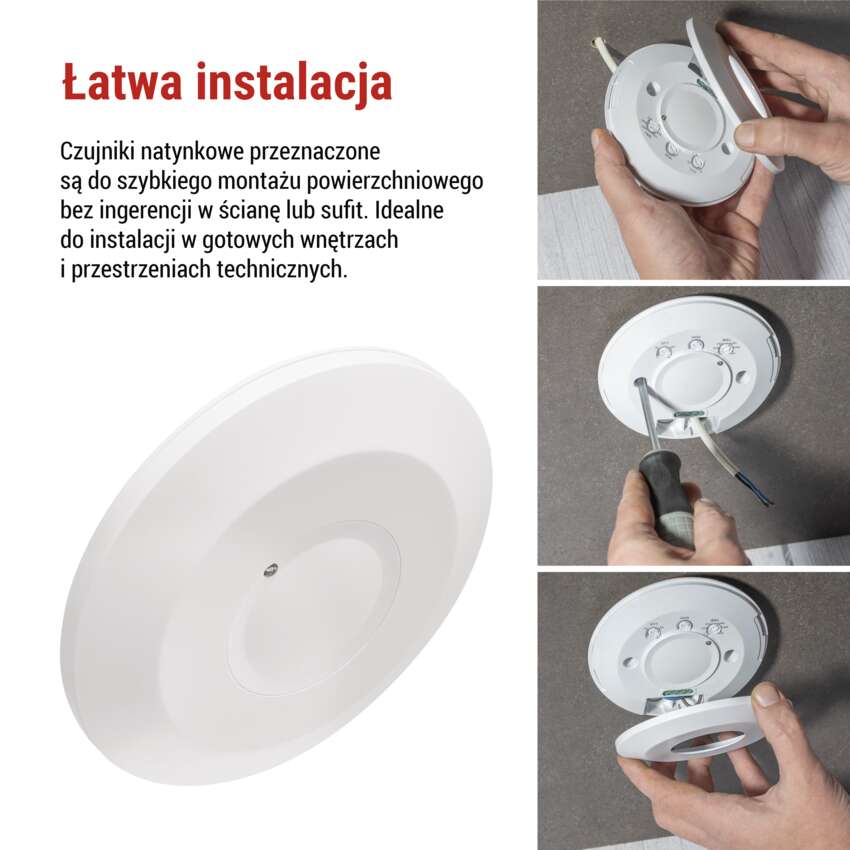 Łatwa instalacja

Czujniki natynkowe przeznaczone są do szybkiego montażu powierzchniowego bez ingerencji w ścianę lub sufit. Idealne do instalacji w gotowych wnętrzach i przestrzeniach technicznych.