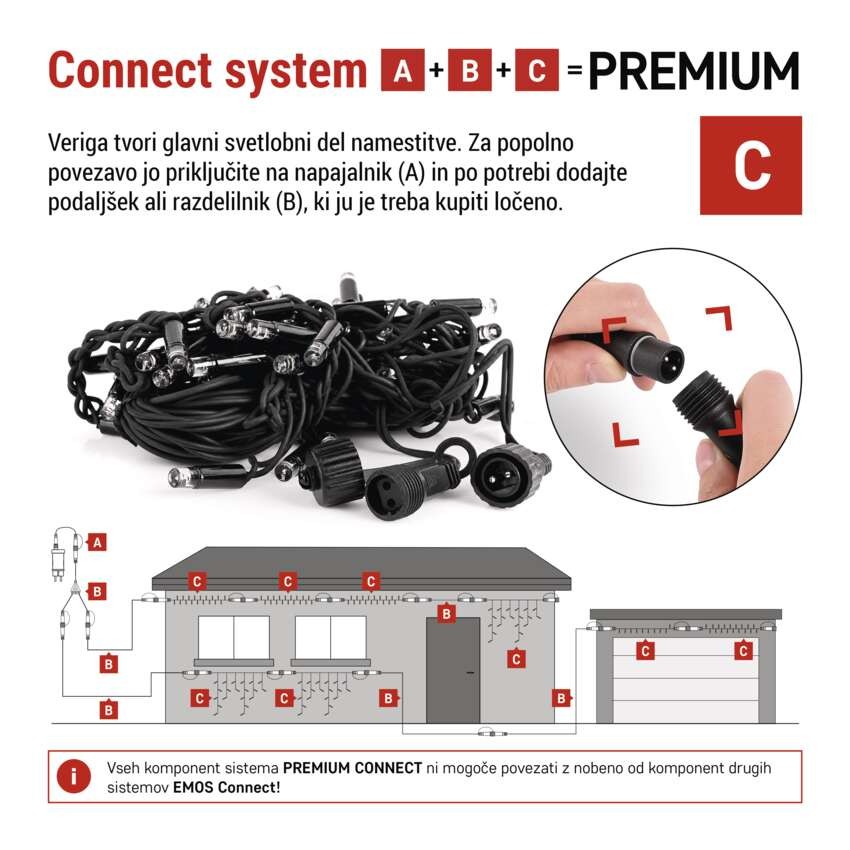 Connect system A + B + C = PREMIUM

Veriga tvori glavni svetlobni del namestitve. Za popolno povezavo jo priključite na napajalnik (A) in po potrebi dodajte podaljšek ali razdelilnik (B), ki ju je treba kupiti ločeno.

C

A
B
B
B
C
C
C
B
C
C
C
B
B
C
C

i
Vseh komponent sistema PREMIUM CONNECT ni mogoče povezati z nobeno od komponent drugih sistemov EMOS Connect!